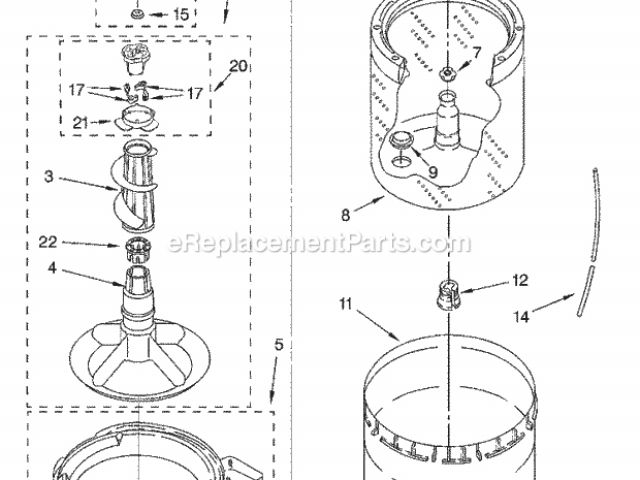 15
20
17
17
21
3
22
4
5
7
9
8
eReplacementParts.com
12
11
14