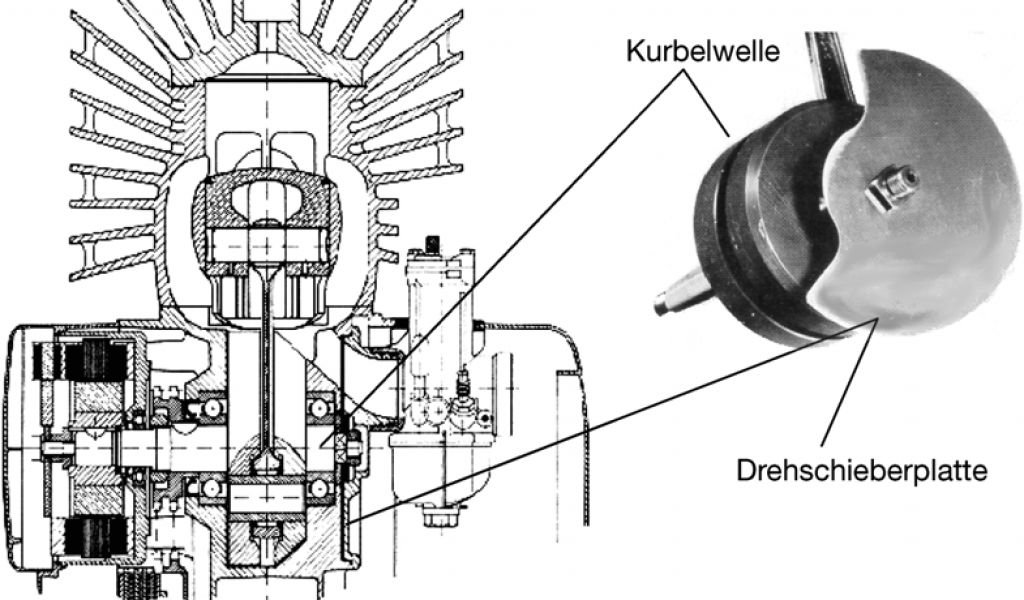 Kurbelwelle

Drehschieberplatte