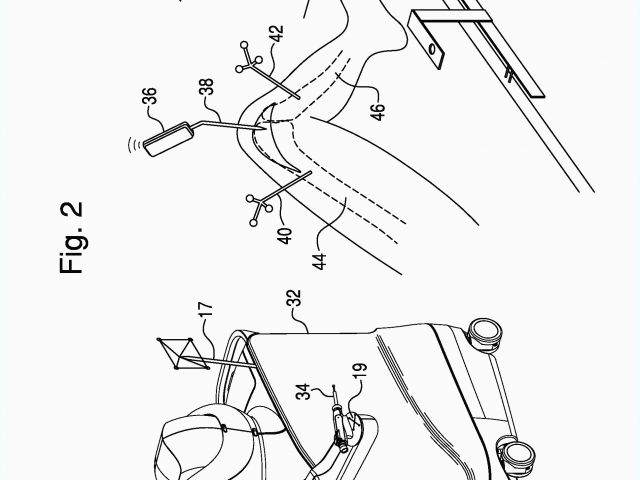 Fig. 2

36
38
42
46
40
44
17
32
34
19