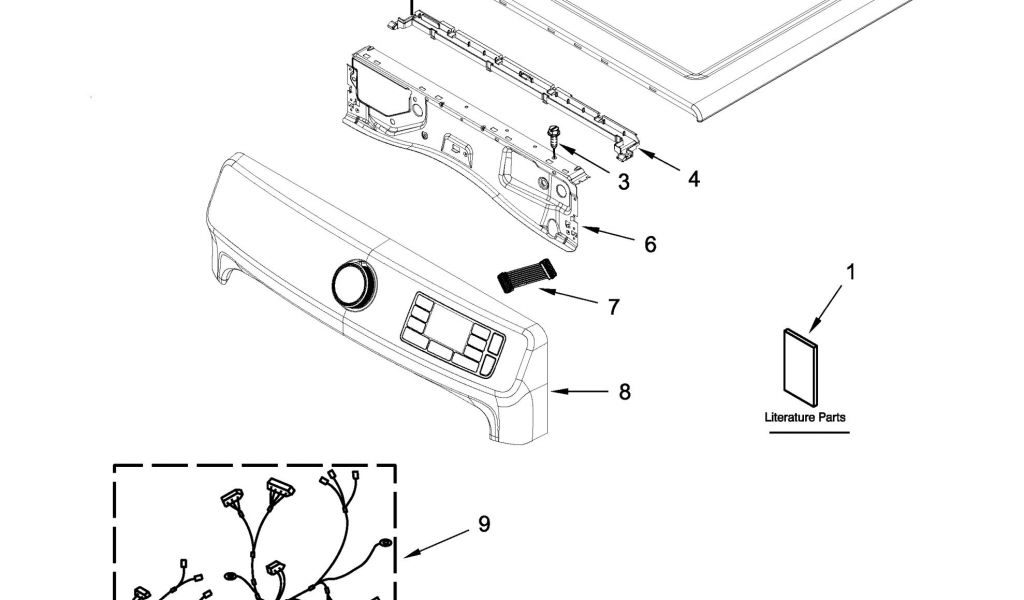 4
3
6
1
7
8
Literature Parts
9