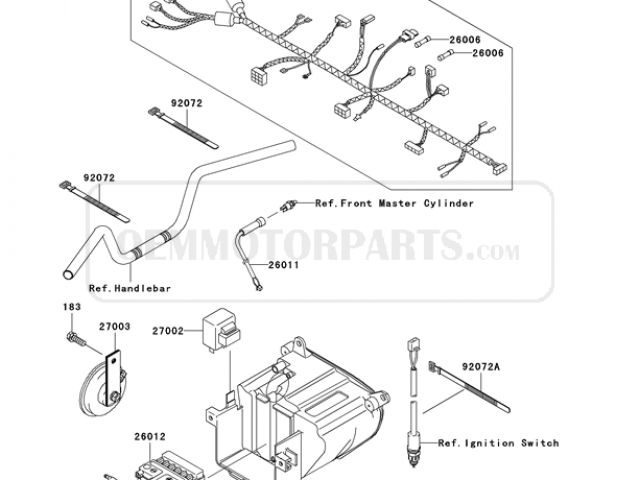 26006
26006
92072
92072
Ref.Front Master Cylinder
OEMMOTORPARTS.com
26011
Ref.Handlebar
183
27003
27002
92072A
26012
Ref.Ignition Switch