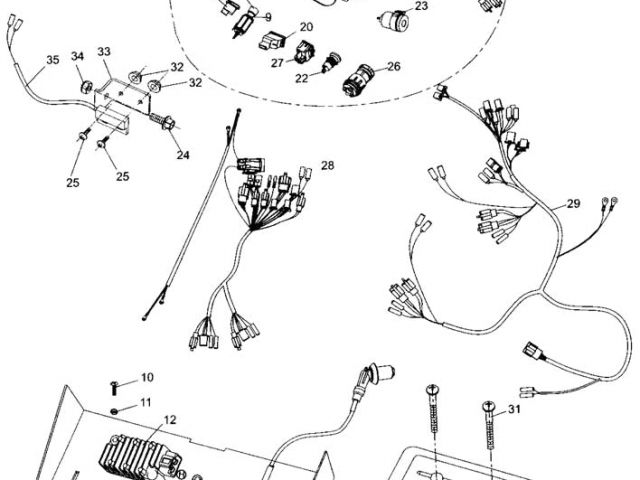 9
23
20
27
22
26
35
34
33
32
32
24
25
25
28
29
10
11
12
31