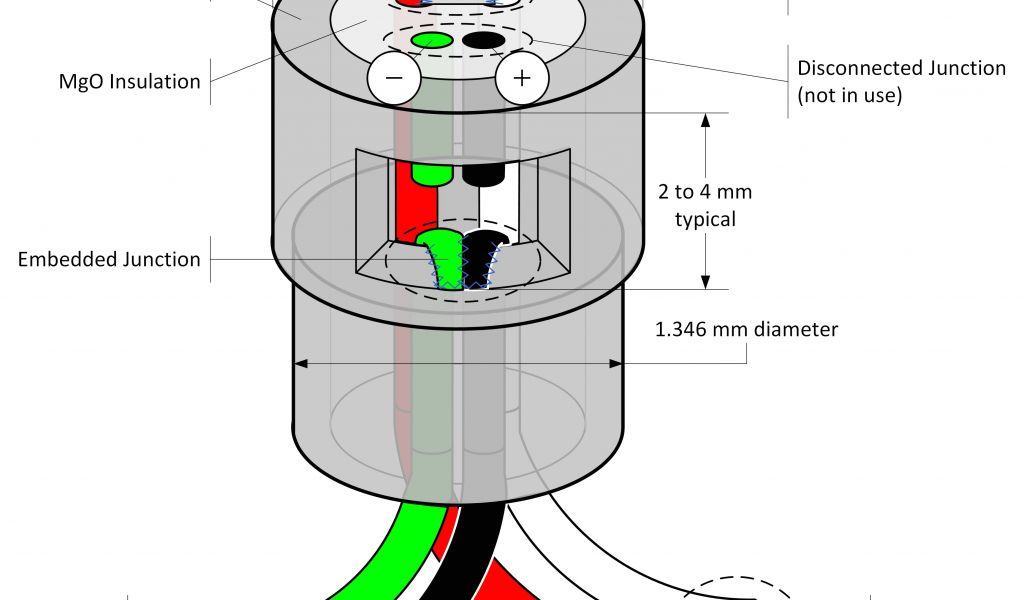 MgO Insulation

−

+

Disconnected Junction
(not in use)

2 to 4 mm
typical

Embedded Junction

1.346 mm diameter