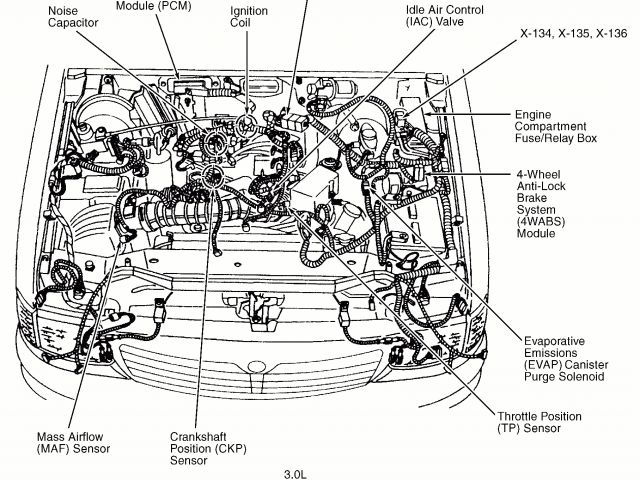 Noise Capacitor

Module (PCM)

Ignition Coil

Idle Air Control (IAC) Valve

X-134, X-135, X-136

Engine Compartment Fuse/Relay Box

4-Wheel Anti-Lock Brake System (4WABS) Module

Evaporative Emissions (EVAP) Canister Purge Solenoid

Throttle Position (TP) Sensor

Mass Airflow (MAF) Sensor

Crankshaft Position (CKP) Sensor

3.0L