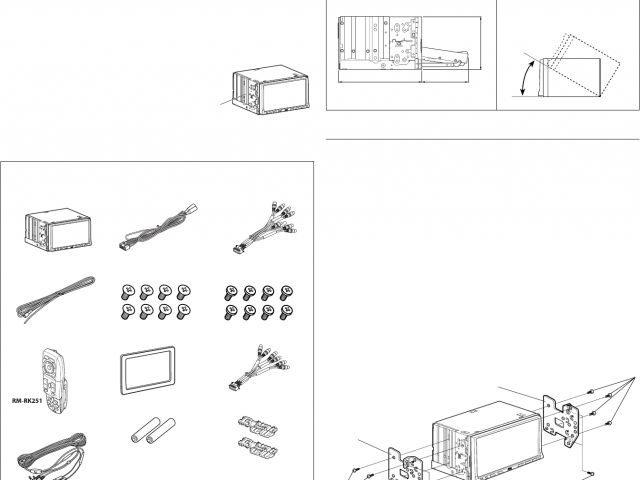 RM-RK251