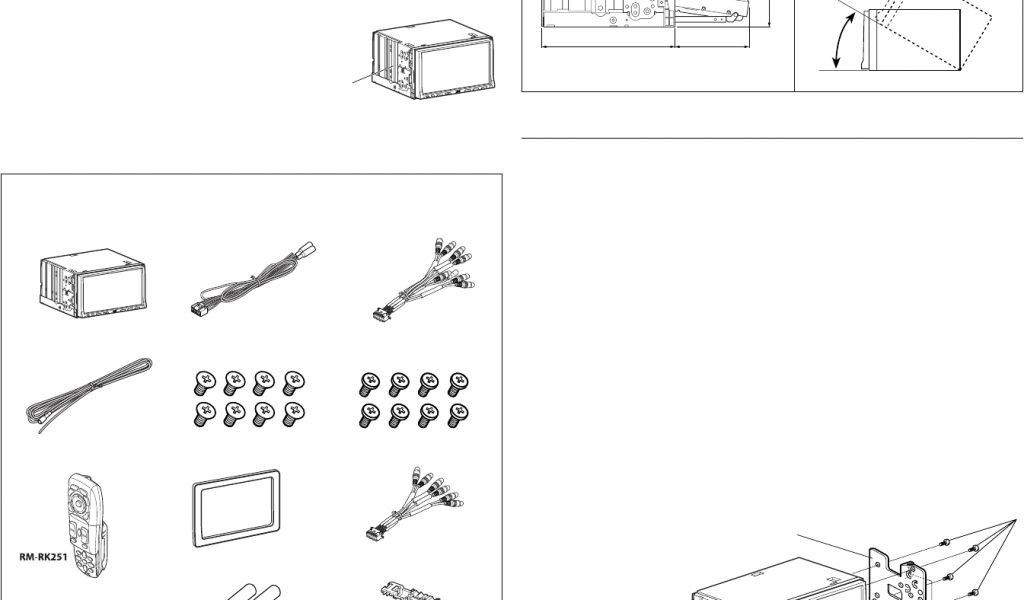 RM-RK251