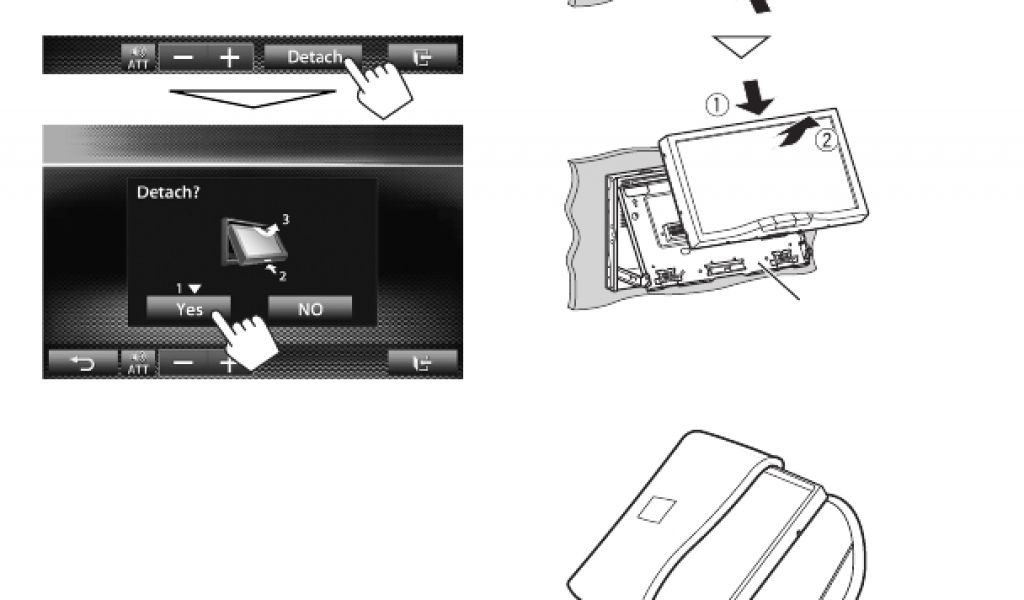 ATT − + Detach

Detach?

3

2

1

Yes NO

ATT − +

①

②