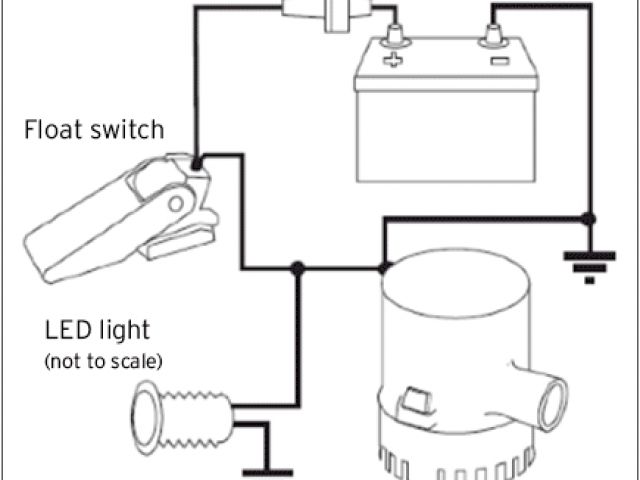 Float switch

LED light
(not to scale)