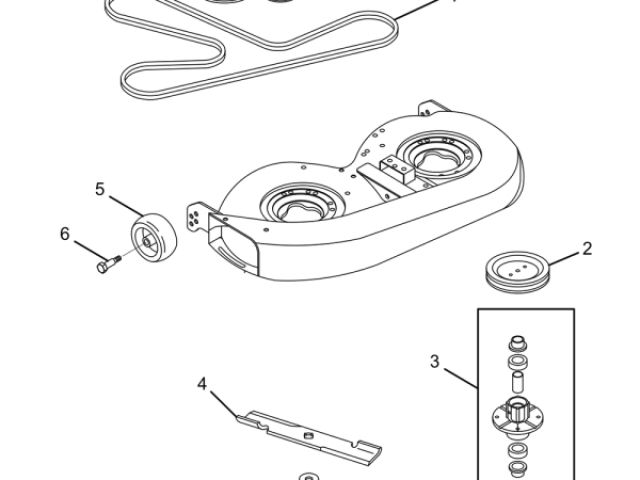 5
6
2
3
4