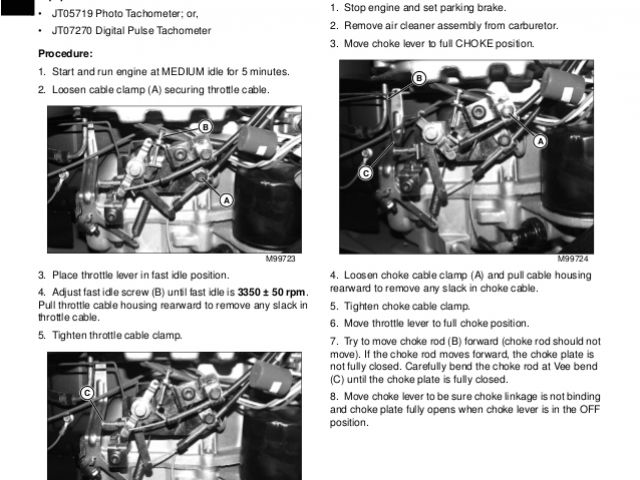 • JT05719 Photo Tachometer; or,
• JT07270 Digital Pulse Tachometer

Procedure:

1. Start and run engine at MEDIUM idle for 5 minutes.

2. Loosen cable clamp (A) securing throttle cable.

B
A
M99723

3. Place throttle lever in fast idle position.

4. Adjust fast idle screw (B) until fast idle is 3350 ± 50 rpm. Pull throttle cable housing rearward to remove any slack in throttle cable.

5. Tighten throttle cable clamp.

C

1. Stop engine and set parking brake.

2. Remove air cleaner assembly from carburetor.

3. Move choke lever to full CHOKE position.

B
A
C
M99724

4. Loosen choke cable clamp (A) and pull cable housing rearward to remove any slack in choke cable.

5. Tighten choke cable clamp.

6. Move throttle lever to full choke position.

7. Try to move choke rod (B) forward (choke rod should not move). If the choke rod moves forward, the choke plate is not fully closed. Carefully bend the choke rod at Vee bend (C) until the choke plate is fully closed.

8. Move choke lever to be sure choke linkage is not binding and choke plate fully opens when choke lever is in the OFF position.