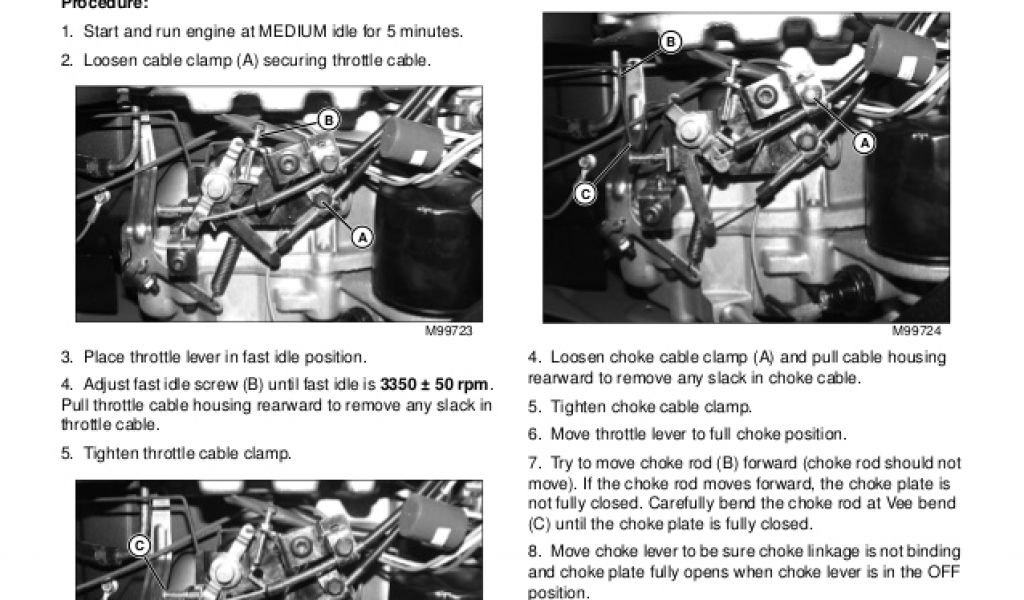 Procedure:

1. Start and run engine at MEDIUM idle for 5 minutes.

2. Loosen cable clamp (A) securing throttle cable.

B

A

M99723

3. Place throttle lever in fast idle position.

4. Adjust fast idle screw (B) until fast idle is **3350 ± 50 rpm**. Pull throttle cable housing rearward to remove any slack in throttle cable.

5. Tighten throttle cable clamp.

C

B

A

C

M99724

4. Loosen choke cable clamp (A) and pull cable housing rearward to remove any slack in choke cable.

5. Tighten choke cable clamp.

6. Move throttle lever to full choke position.

7. Try to move choke rod (B) forward (choke rod should not move). If the choke rod moves forward, the choke plate is not fully closed. Carefully bend the choke rod at Vee bend (C) until the choke plate is fully closed.

8. Move choke lever to be sure choke linkage is not binding and choke plate fully opens when choke lever is in the OFF position.