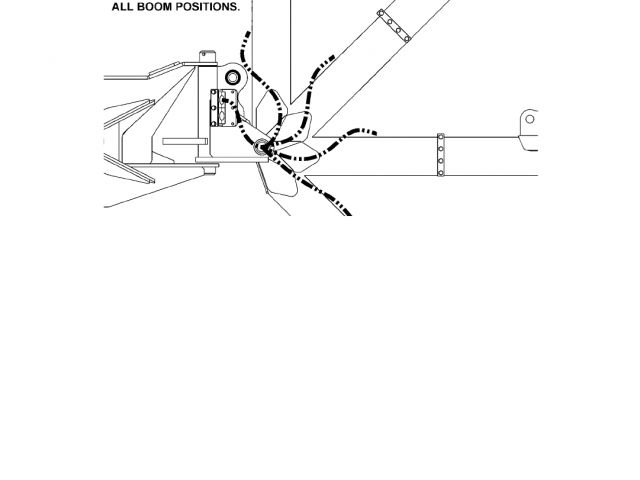 ALL BOOM POSITIONS.