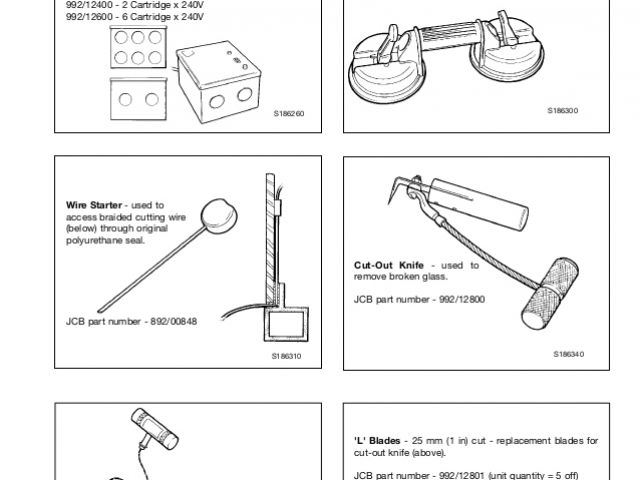 992/12400 - 2 Cartridge x 240V
992/12600 - 6 Cartridge x 240V

S186260

S186300

**Wire Starter** - used to access braided cutting wire (below) through original polyurethane seal.

JCB part number - 892/00848

S186310

**Cut-Out Knife** - used to remove broken glass.

JCB part number - 992/12800

S186340

**'L' Blades** - 25 mm (1 in) cut - replacement blades for cut-out knife (above).

JCB part number - 992/12801 (unit quantity = 5 off)