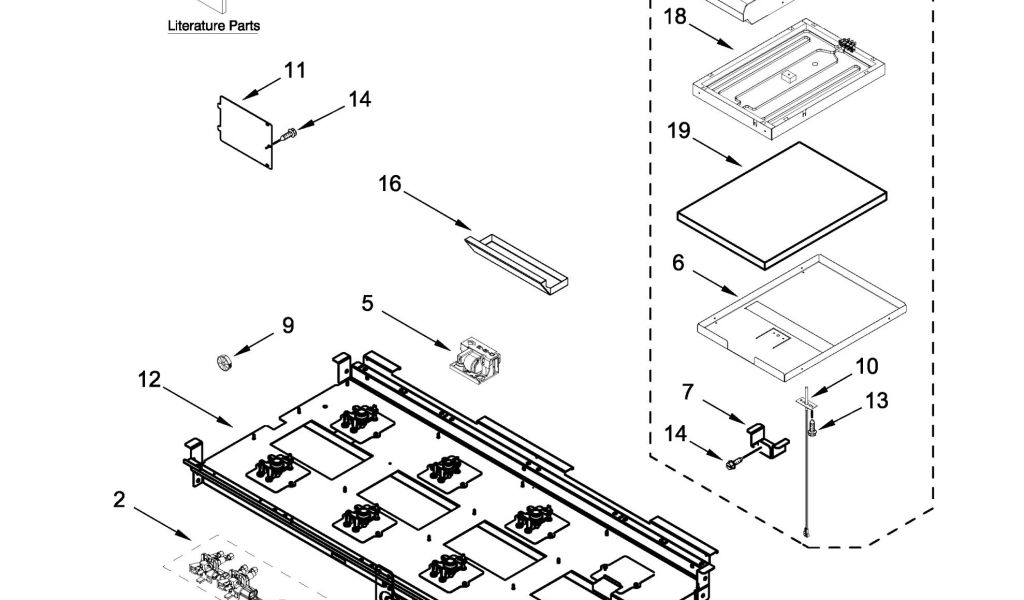 Literature Parts

11

14

16

5

9

12

2

18

19

6

10

7

13

14