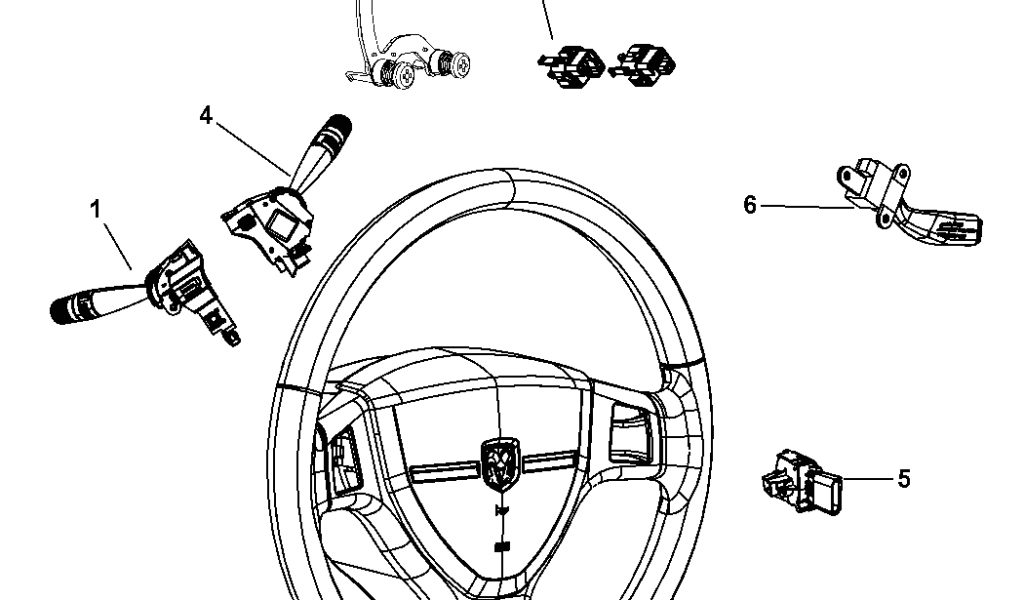 4

1

6

5