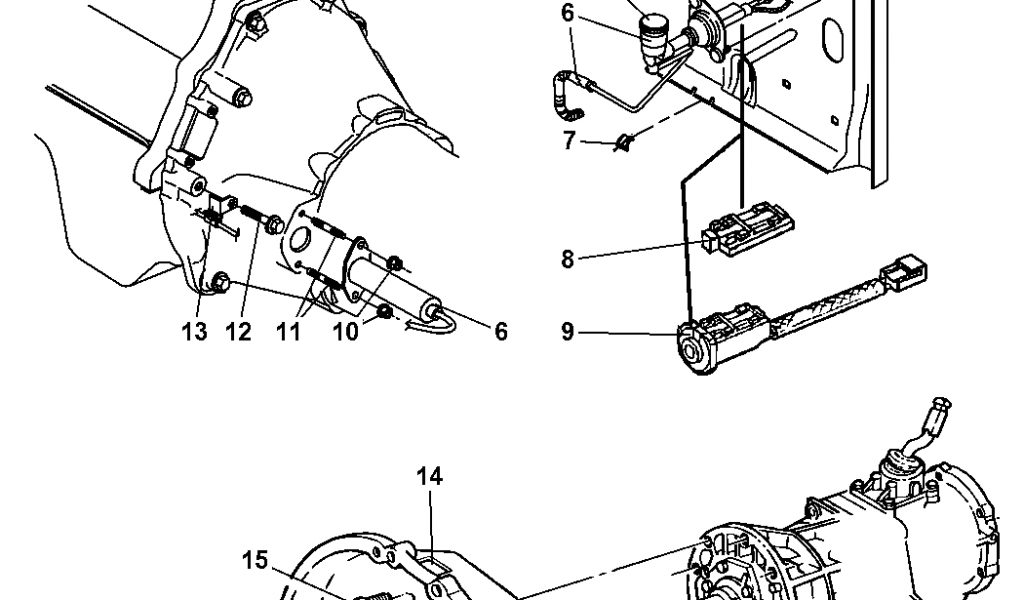 6
7
8
9
13 12 11 10 6
14
15