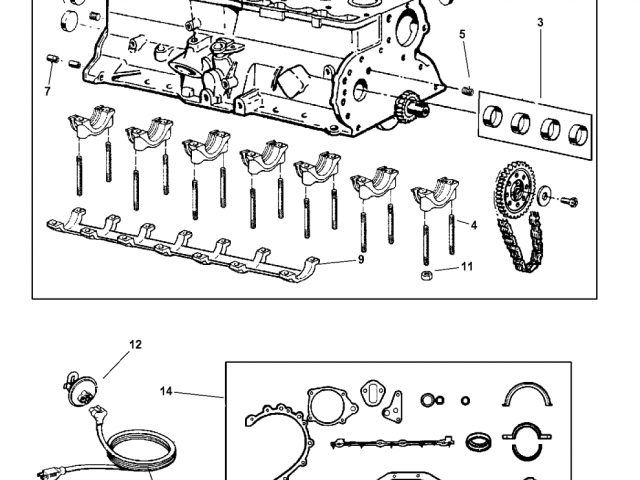 3
5
7
4
9
11
12
14