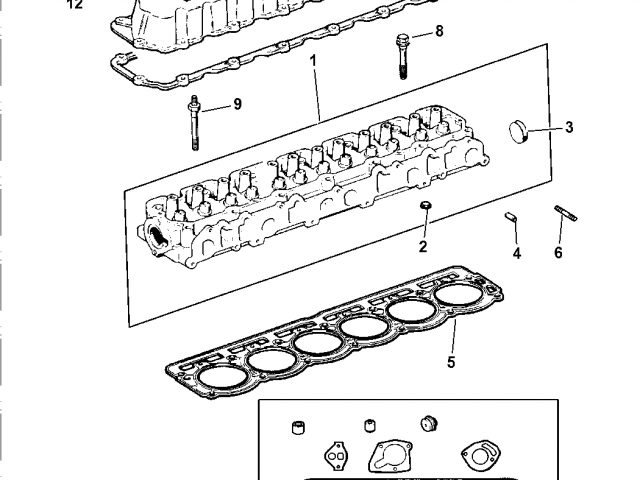 12
8
1
9
3
2
4
6
5