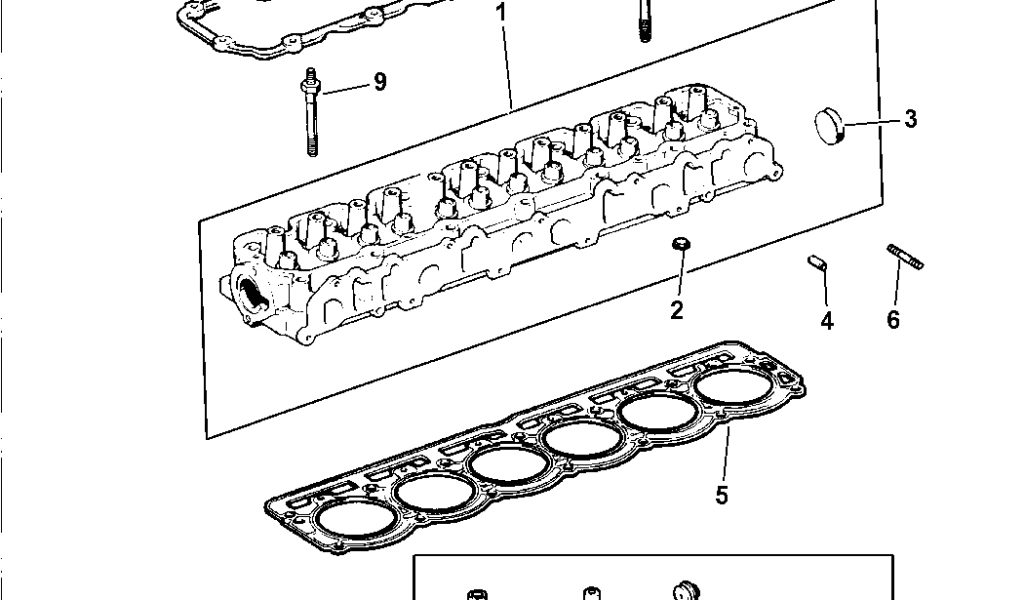 1
9
3
2
4
6
5