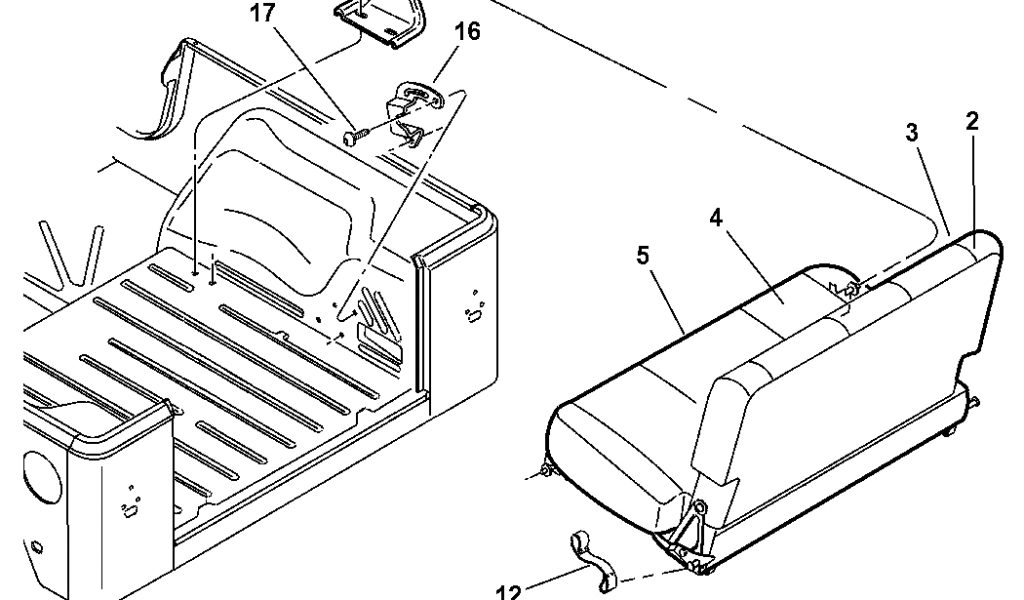 17
16
3
2
4
5
12