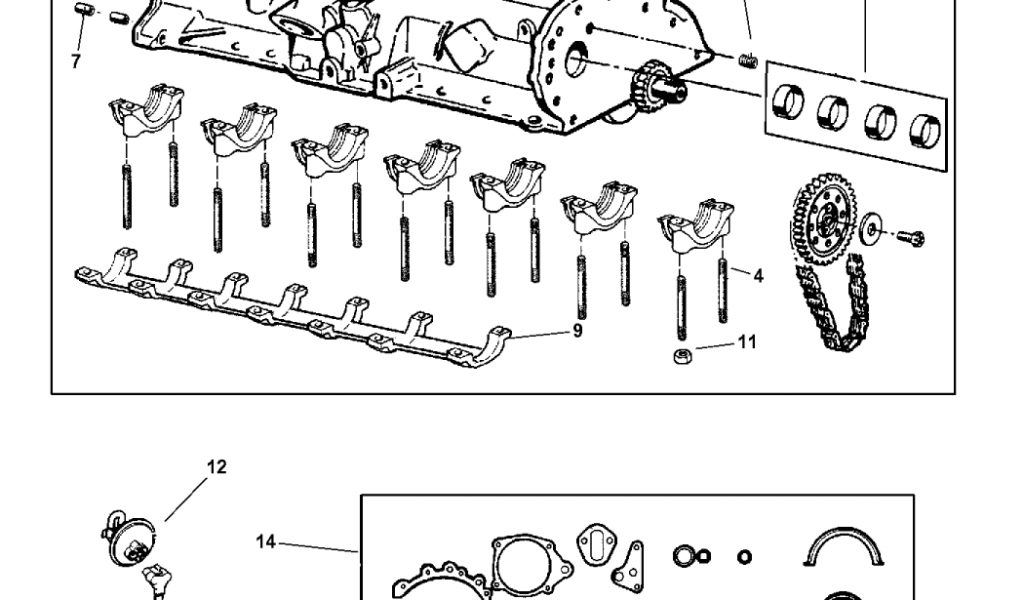 7
4
9
11
12
14