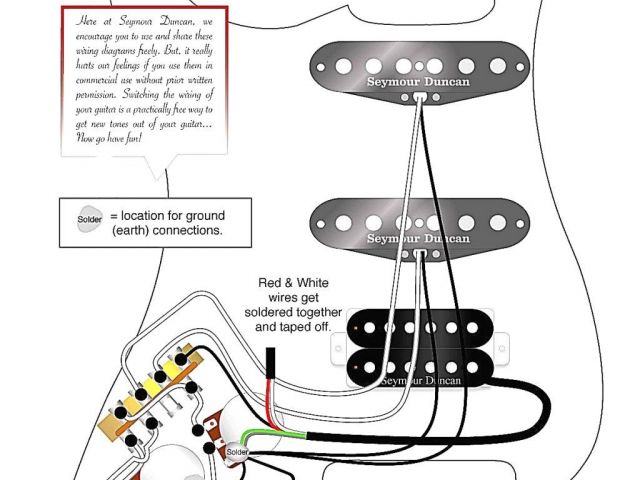 Here at Seymour Duncan, we encourage you to use and share these wiring diagrams freely. But, it really hurts our feelings if you use them in commercial use without prior written permission. Switching the wiring of your guitar is a practically free way to get new tones out of your guitar... Now go have fun!

Solder = location for ground (earth) connections.

Seymour Duncan

Seymour Duncan

Red & White wires get soldered together and taped off.

Seymour Duncan

Solder