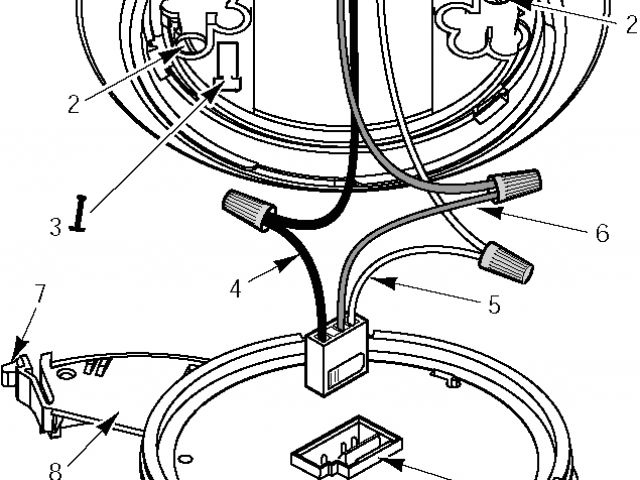 2
2
3
6
4
5
7
8