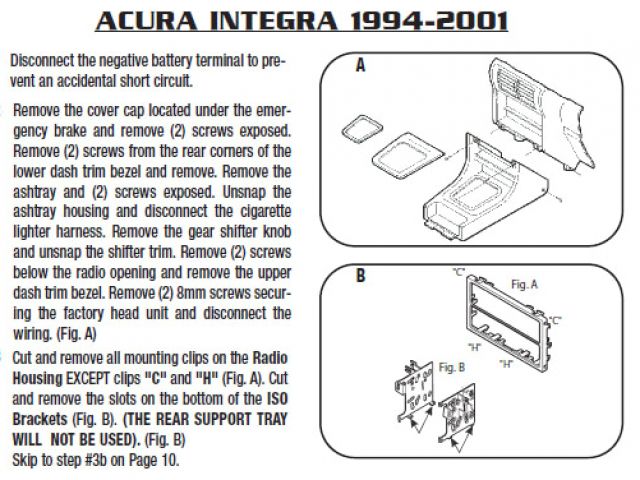 ACURA INTEGRA 1994-2001

Disconnect the negative battery terminal to prevent an accidental short circuit.

Remove the cover cap located under the emergency brake and remove (2) screws exposed. Remove (2) screws from the rear corners of the lower dash trim bezel and remove. Remove the ashtray and (2) screws exposed. Unsnap the ashtray housing and disconnect the cigarette lighter harness. Remove the gear shifter knob and unsnap the shifter trim. Remove (2) screws below the radio opening and remove the upper dash trim bezel. Remove (2) 8mm screws securing the factory head unit and disconnect the wiring. (Fig. A)

Cut and remove all mounting clips on the Radio Housing EXCEPT clips "C" and "H" (Fig. A). Cut and remove the slots on the bottom of the ISO Brackets (Fig. B). (THE REAR SUPPORT TRAY WILL NOT BE USED). (Fig. B)
Skip to step #3b on Page 10.

A

B

"C"

Fig. A

"C"

"H"

"H"

Fig. B