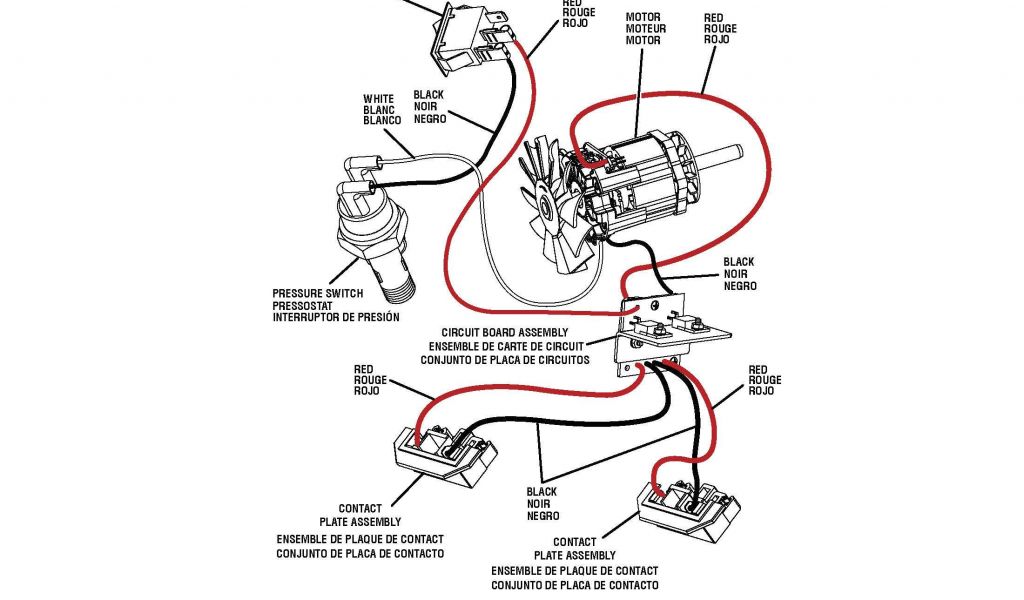 RED
ROUGE
ROJO

MOTOR
MOTEUR
MOTOR

RED
ROUGE
ROJO

WHITE
BLANC
BLANCO

BLACK
NOIR
NEGRO

BLACK
NOIR
NEGRO

PRESSURE SWITCH
PRESSOSTAT
INTERRUPTOR DE PRESIÓN

CIRCUIT BOARD ASSEMBLY
ENSEMBLE DE CARTE DE CIRCUIT
CONJUNTO DE PLACA DE CIRCUITOS

RED
ROUGE
ROJO

RED
ROUGE
ROJO

BLACK
NOIR
NEGRO

CONTACT
PLATE ASSEMBLY
ENSEMBLE DE PLAQUE DE CONTACT
CONJUNTO DE PLACA DE CONTACTO

CONTACT
PLATE ASSEMBLY
ENSEMBLE DE PLAQUE DE CONTACT
CONJUNTO DE PLACA DE CONTACTO