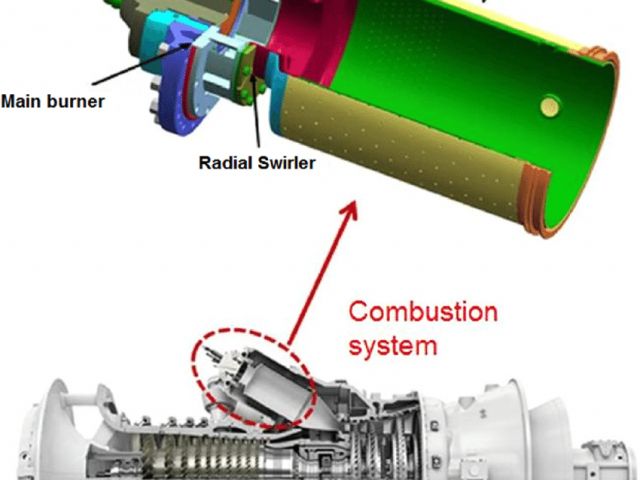 Main burner

Radial Swirler

Combustion system