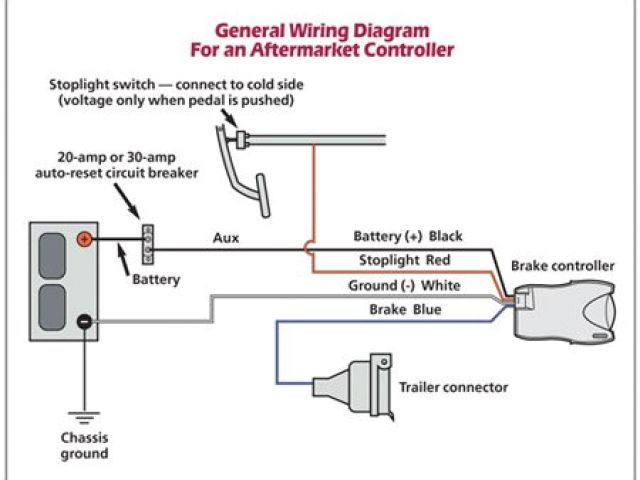 General Wiring Diagram
For an Aftermarket Controller

Stoplight switch — connect to cold side (voltage only when pedal is pushed)

20-amp or 30-amp auto-reset circuit breaker

+

Battery

Aux

Battery (+) Black

Stoplight Red

Ground (-) White

Brake Blue

Brake controller

Trailer connector

Chassis ground