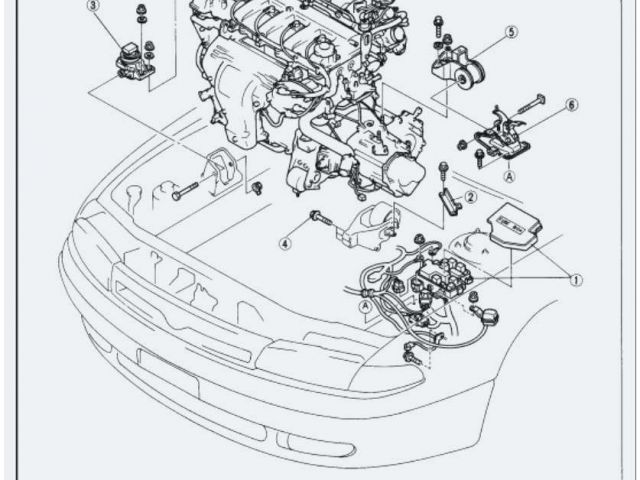 3
5
6
A
2
4
1
A