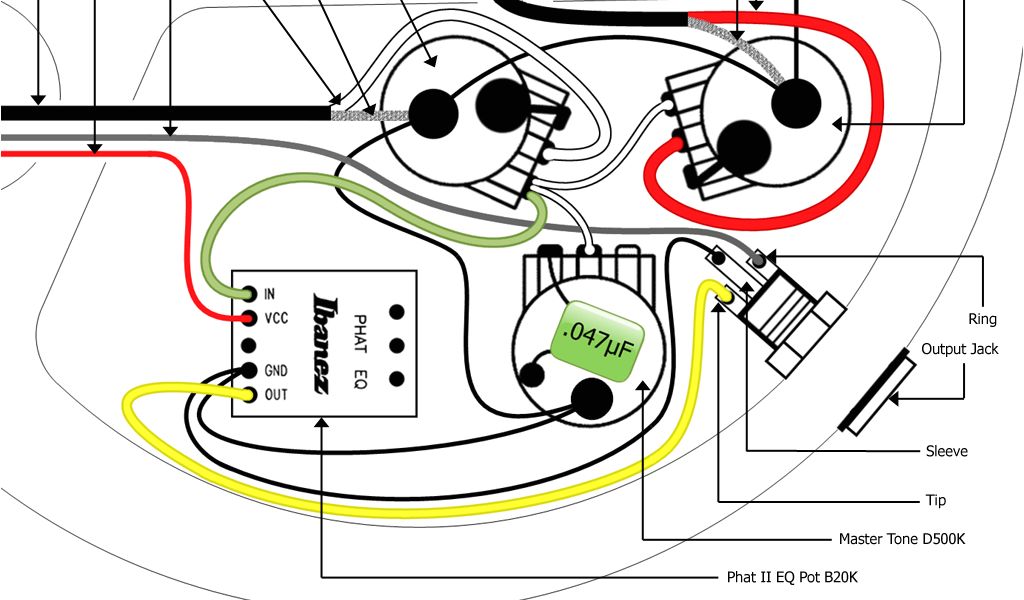 IN
VCC
GND
OUT
Ibanez
PHAT EQ
.047µF
Ring
Output Jack
Sleeve
Tip
Master Tone D500K
Phat II EQ Pot B20K