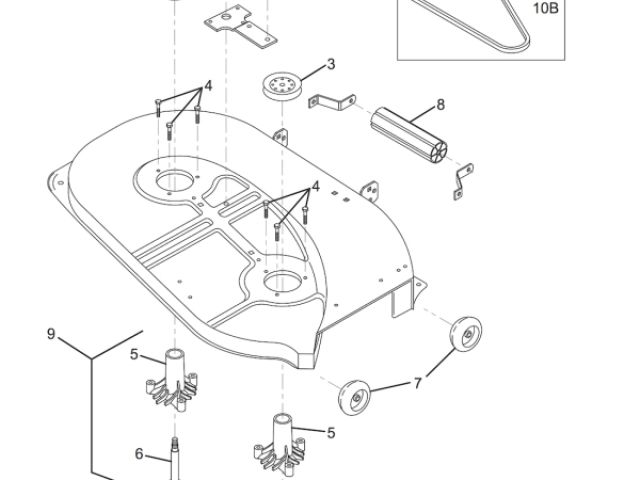 10B
3
4
8
4
9
5
7
5
6