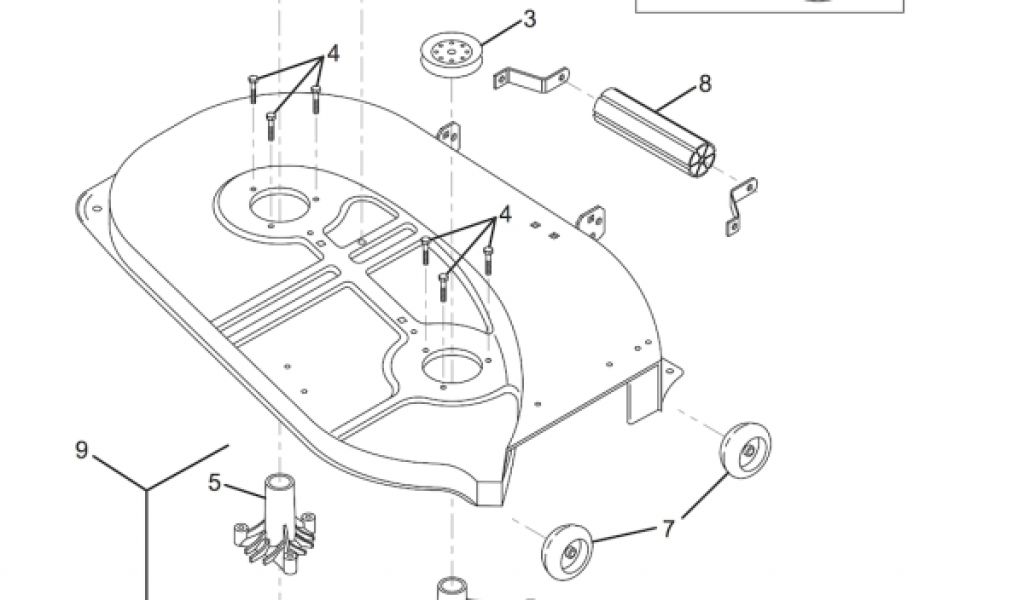 4
3
8
4
9
5
7