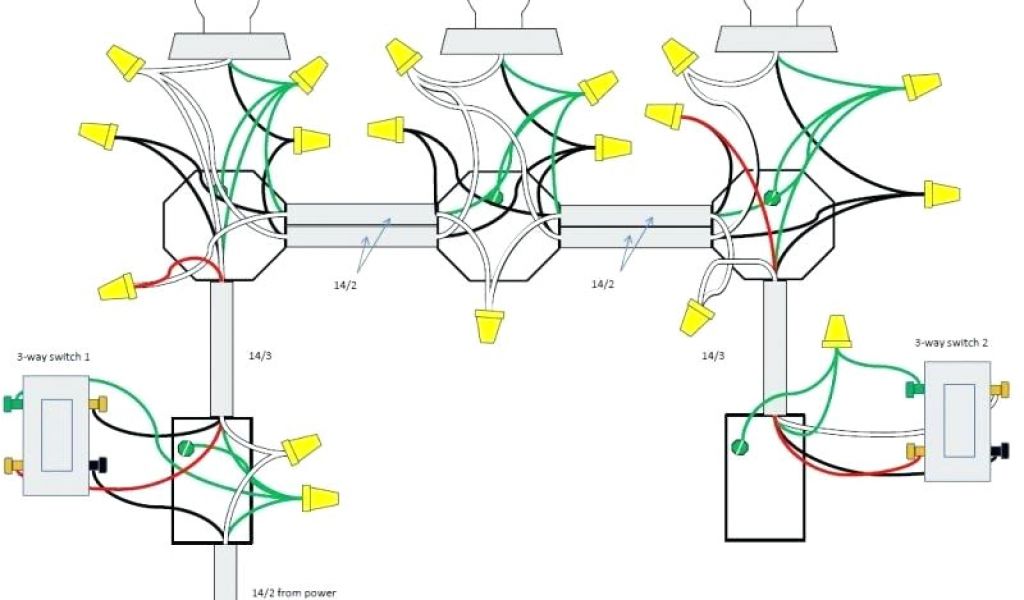 14/2

14/2

3-way switch 1

14/3

14/3

3-way switch 2

14/2 from power