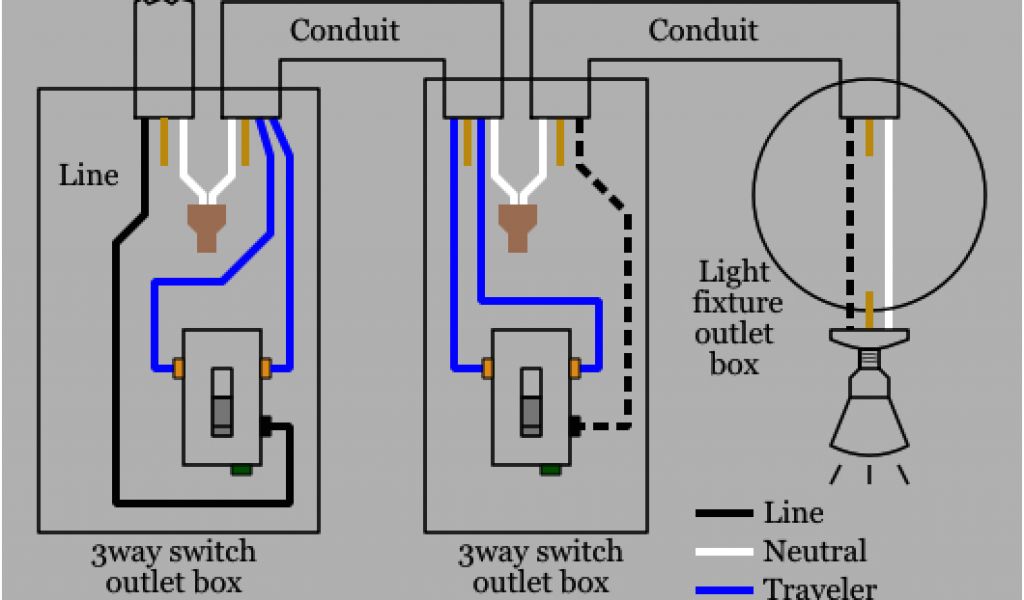 Conduit
Conduit
Line
Light fixture outlet box
3way switch outlet box
3way switch outlet box
Line
Neutral
Traveler