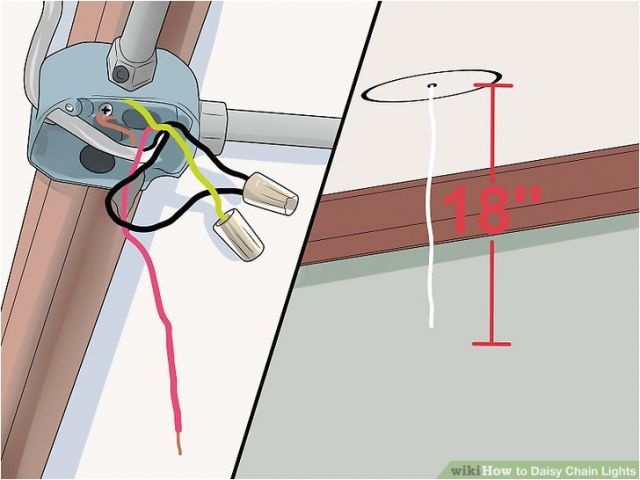 18"

wikiHow to Daisy Chain Lights