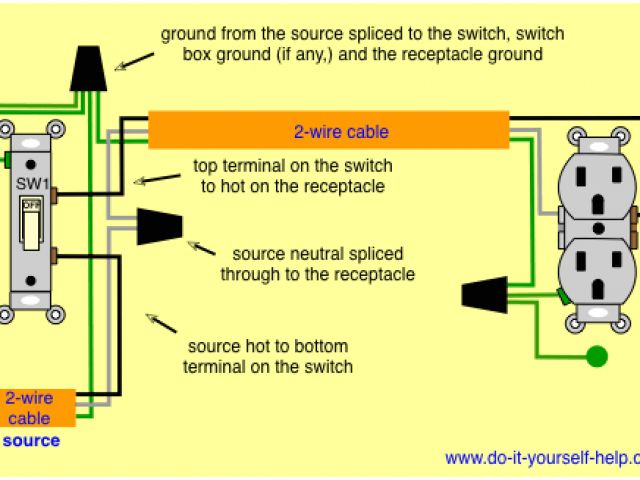 ground from the source spliced to the switch, switch box ground (if any,) and the receptacle ground

2-wire cable

SW1

OFF

top terminal on the switch to hot on the receptacle

source neutral spliced through to the receptacle

source hot to bottom terminal on the switch

2-wire cable

source

www.do-it-yourself-help.c