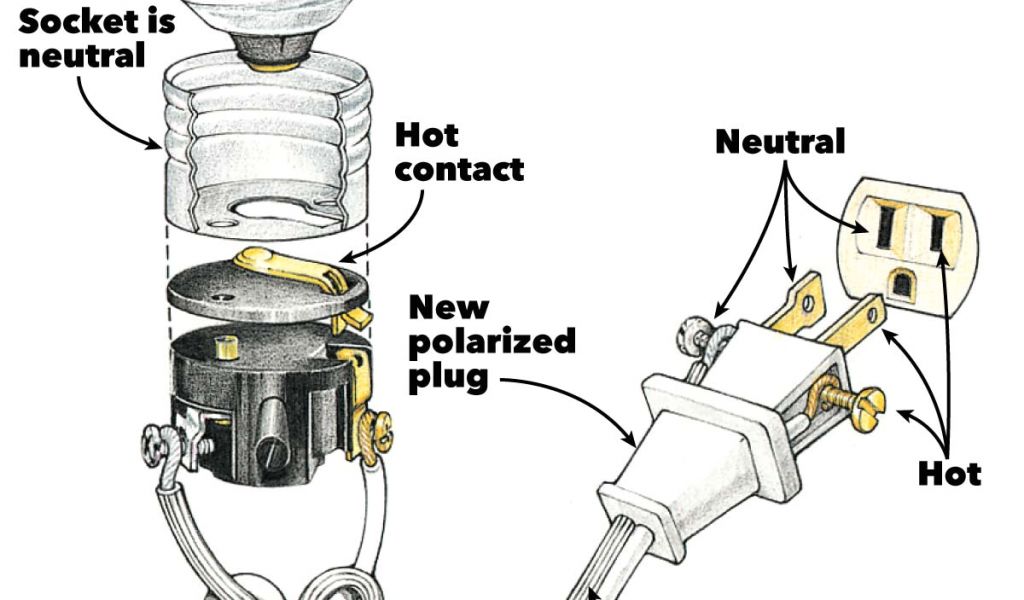 Socket is neutral

Hot contact

New polarized plug

Neutral

Hot