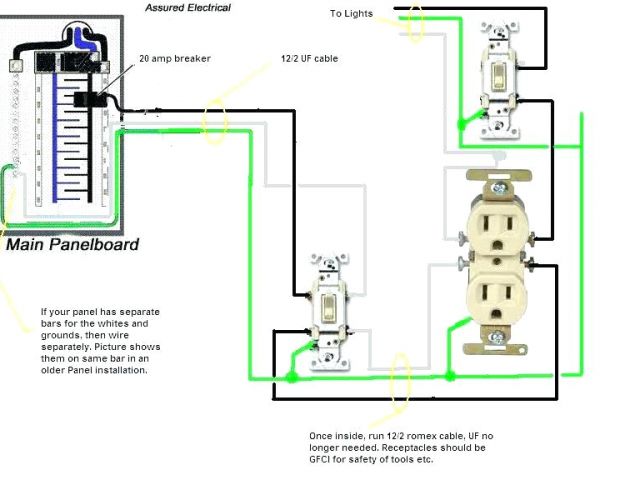 Assured Electrical

To Lights

20 amp breaker

12/2 UF cable

Main Panelboard

If your panel has separate bars for the whites and grounds, then wire separately. Picture shows them on same bar in an older Panel installation.

Once inside, run 12/2 romex cable, UF no longer needed. Receptacles should be GFCI for safety of tools etc.