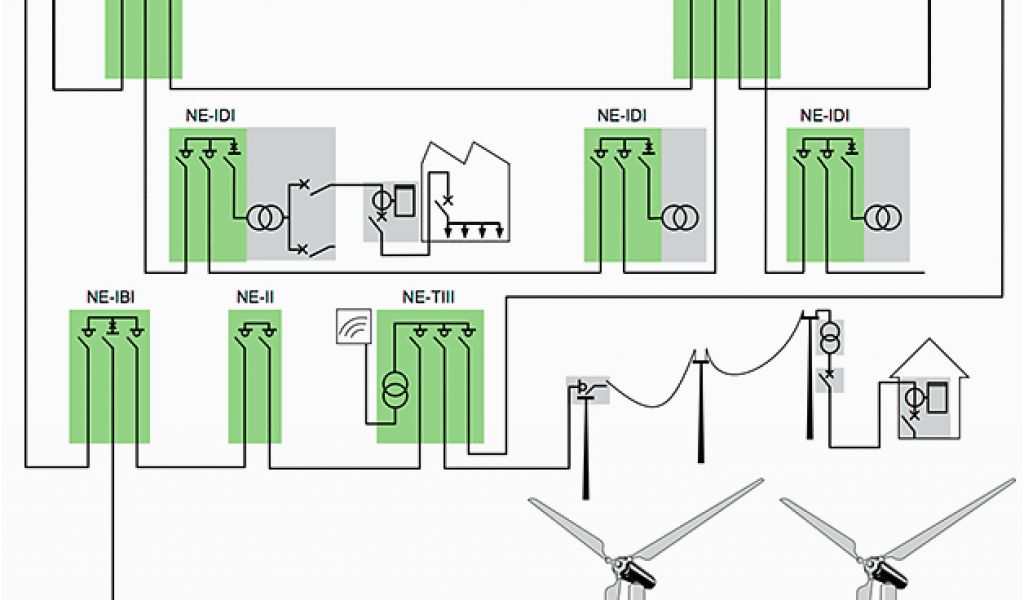 NE-IDI

NE-IDI

NE-IDI

NE-IBI

NE-II

NE-TIII