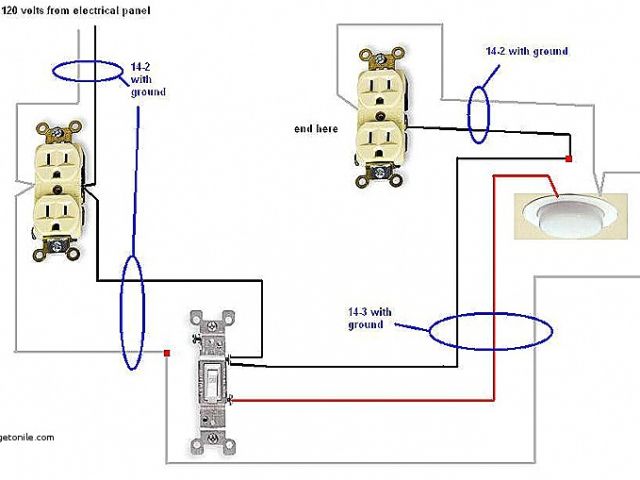 120 volts from electrical panel

14-2 with ground

14-2 with ground

end here

14-3 with ground

getonile.com