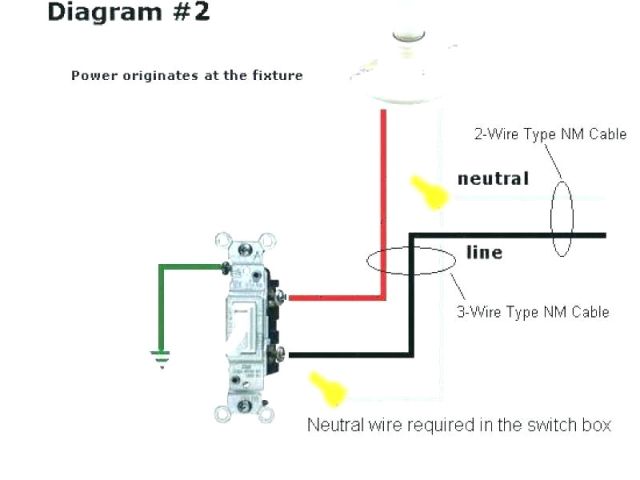 Diagram #2

Power originates at the fixture

2-Wire Type NM Cable

neutral

line

3-Wire Type NM Cable

Neutral wire required in the switch box