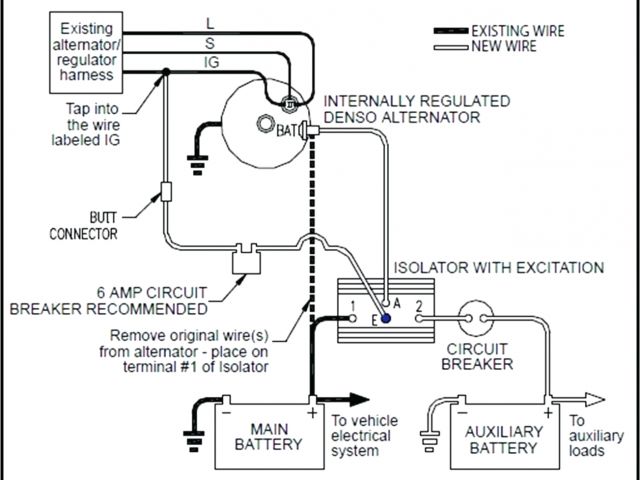 Existing alternator/ regulator harness

L
S
IG

EXISTING WIRE
NEW WIRE

Tap into the wire labeled IG

INTERNALLY REGULATED DENSO ALTERNATOR

BAT

BUTT CONNECTOR

6 AMP CIRCUIT BREAKER RECOMMENDED

ISOLATOR WITH EXCITATION

1
E
A
2

Remove original wire(s) from alternator - place on terminal #1 of Isolator

CIRCUIT BREAKER

−
+
MAIN BATTERY

To vehicle electrical system

−
+
AUXILIARY BATTERY

To auxiliary loads