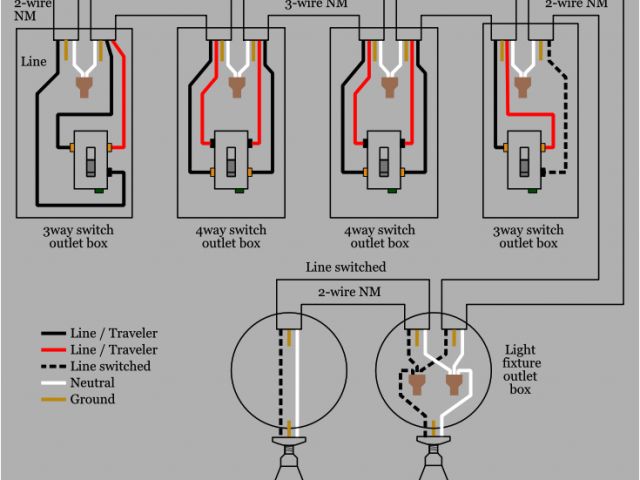 2-wire NM

3-wire NM

2-wire NM

Line

3way switch outlet box

4way switch outlet box

4way switch outlet box

3way switch outlet box

Line switched

2-wire NM

Line / Traveler
Line / Traveler
Line switched
Neutral
Ground

Light fixture outlet box