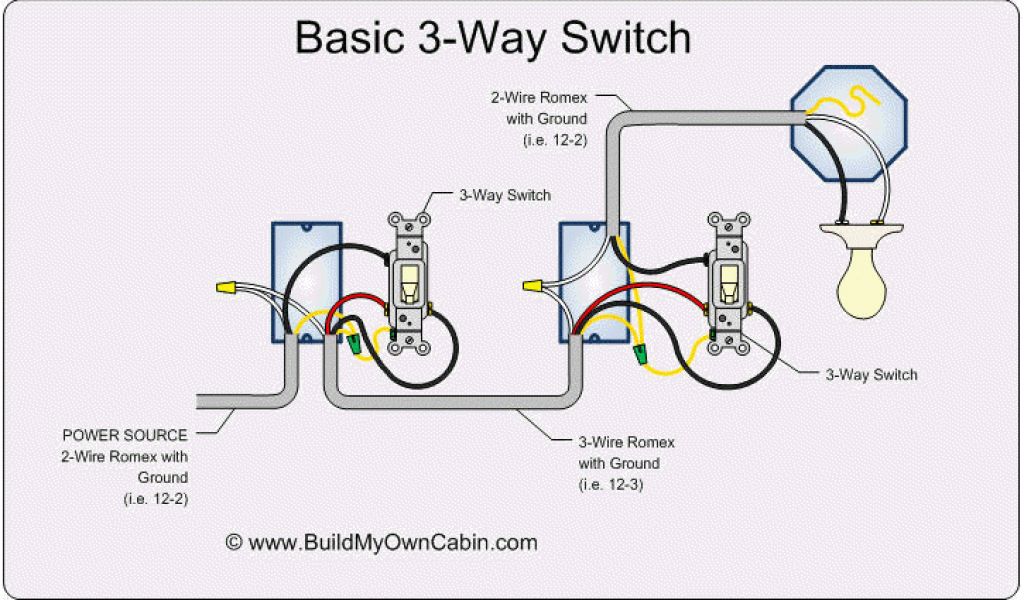 Basic 3-Way Switch

2-Wire Romex
with Ground
(i.e. 12-2)

3-Way Switch

3-Way Switch

POWER SOURCE
2-Wire Romex with
Ground
(i.e. 12-2)

3-Wire Romex
with Ground
(i.e. 12-3)

© www.BuildMyOwnCabin.com