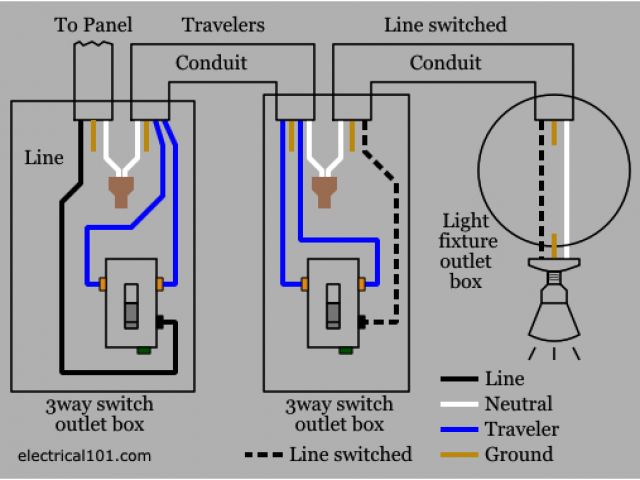 To Panel
Travelers
Line switched
Conduit
Conduit
Line
Light fixture outlet box
3way switch outlet box
3way switch outlet box
Line
Neutral
Traveler
Ground
Line switched
electrical101.com