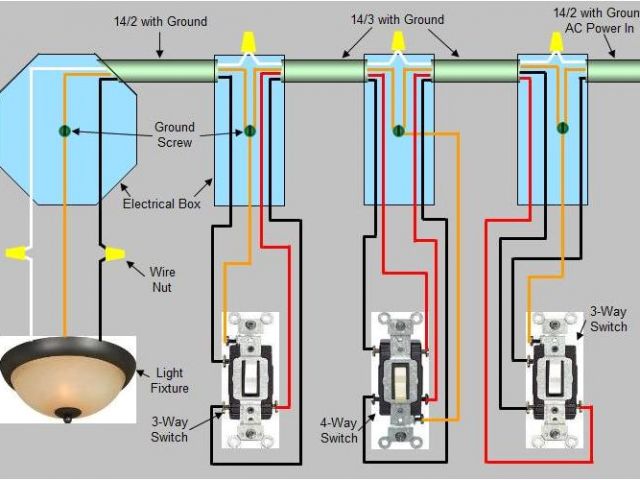 14/2 with Ground

14/3 with Ground

14/2 with Groun
AC Power In

Ground Screw

Electrical Box

Wire Nut

Light Fixture

3-Way Switch

4-Way Switch

3-Way Switch