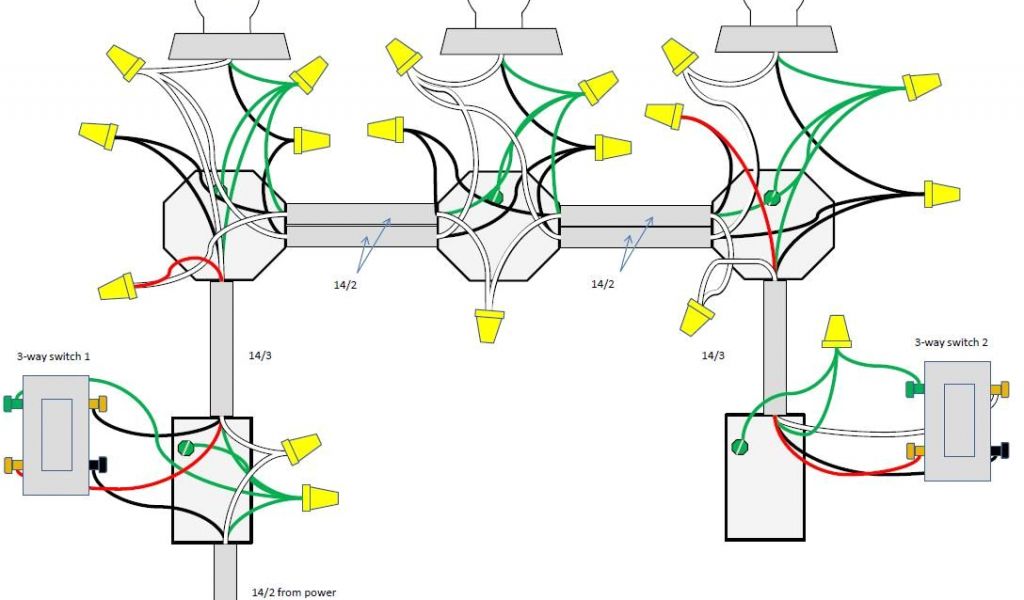 14/2

14/2

3-way switch 1

14/3

14/3

3-way switch 2

14/2 from power